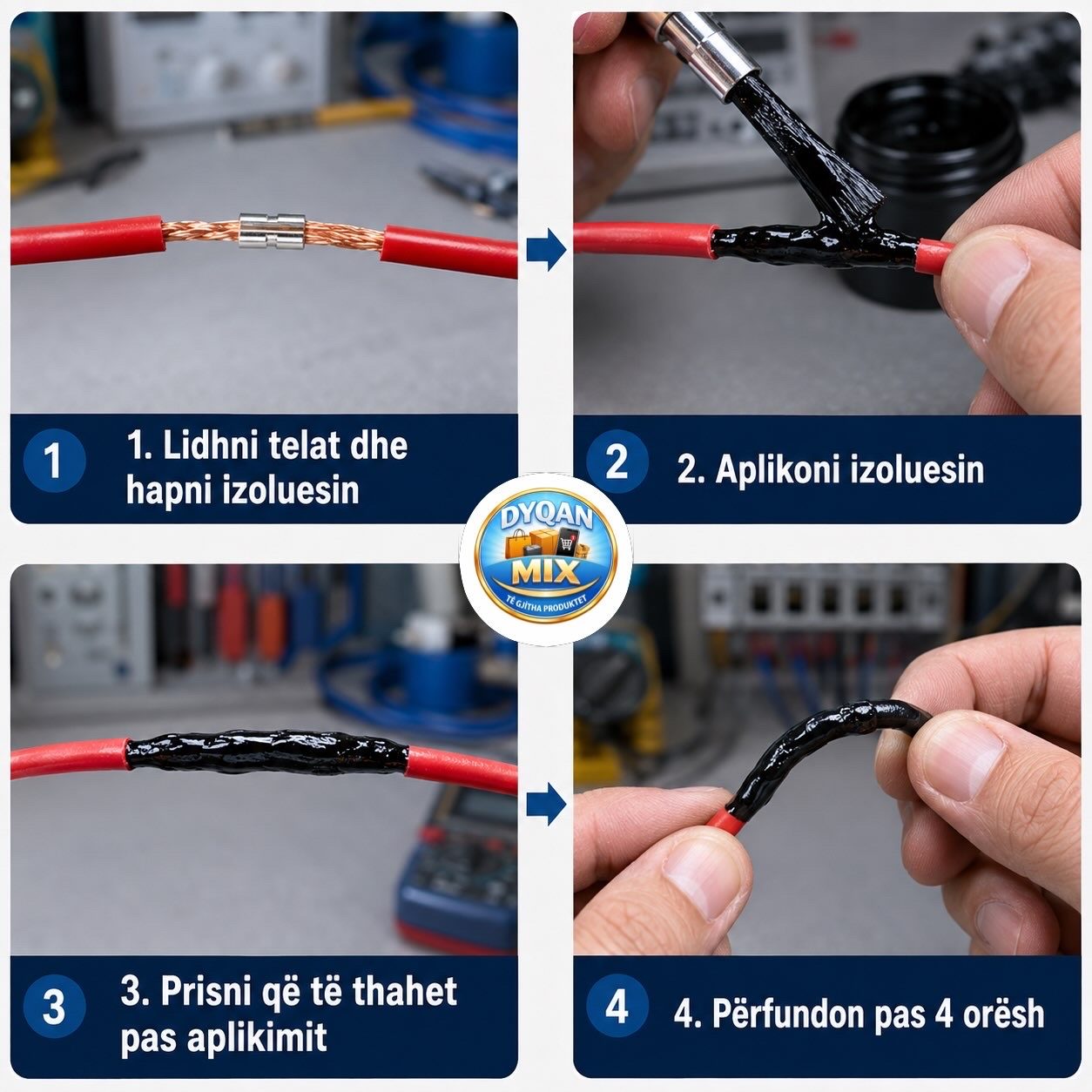 1

1. Lidhni telat dhe hapni izoluesin

2

2. Aplikoni izoluesin

DYQAN
MIX
TË GJITHA PRODUKTET

3

3. Prisni që të thahet pas aplikimit

4

4. Përfundon pas 4 orësh