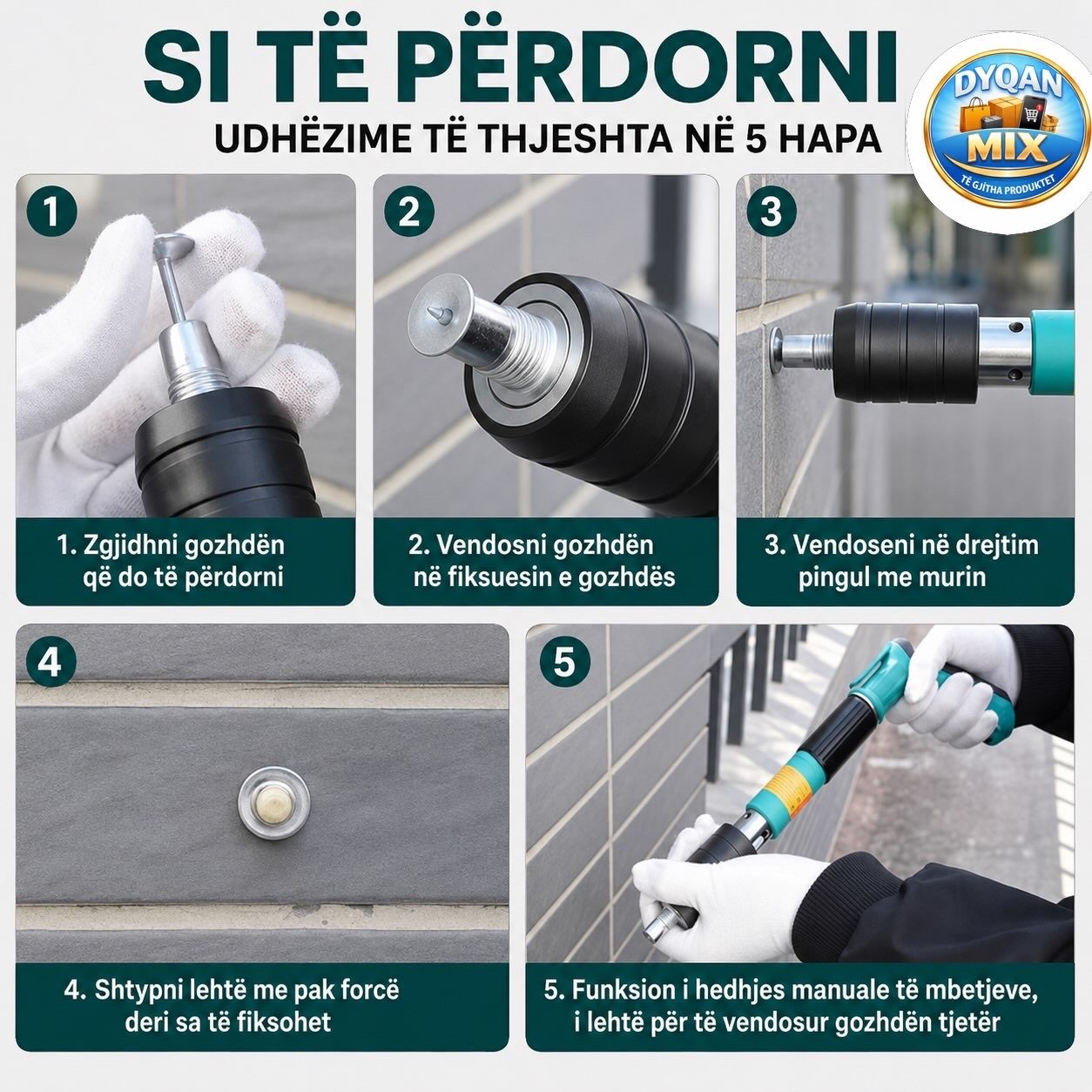 SI TË PËRDORNI

UDHËZIME TË THJESHTA NË 5 HAPA

DYQAN MIX
TË GJITHA PRODUKTET

1

1. Zgjidhni gozhdën që do të përdorni

2

2. Vendosni gozhdën në fiksuesin e gozhdës

3

3. Vendoseni në drejtim pingul me murin

4

4. Shtypni lehtë me pak forcë deri sa të fiksohet

5

5. Funksion i hedhjes manuale të mbetjeve, i lehtë për të vendosur gozhdën tjetër